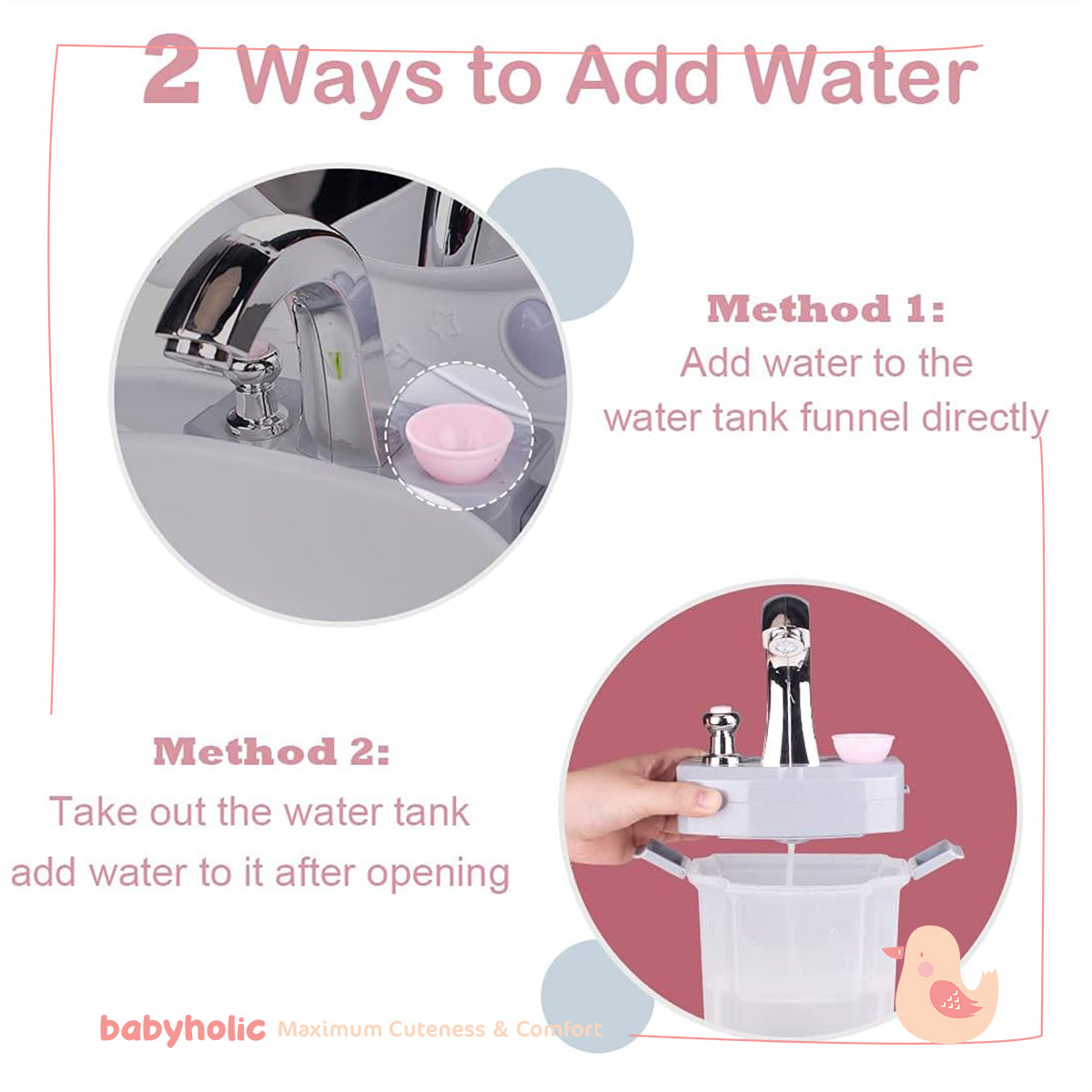 2 Ways to Add Water

Method 1:
Add water to the water tank funnel directly

Method 2:
Take out the water tank add water to it after opening

babyholic Maximum Cuteness & Comfort